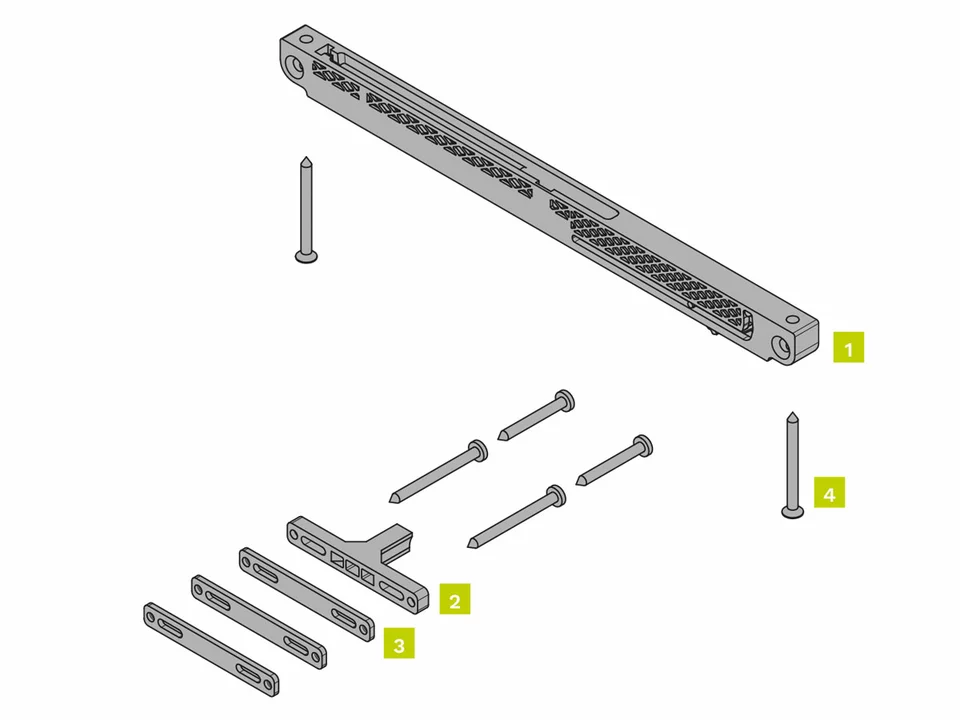 1

4

2

3