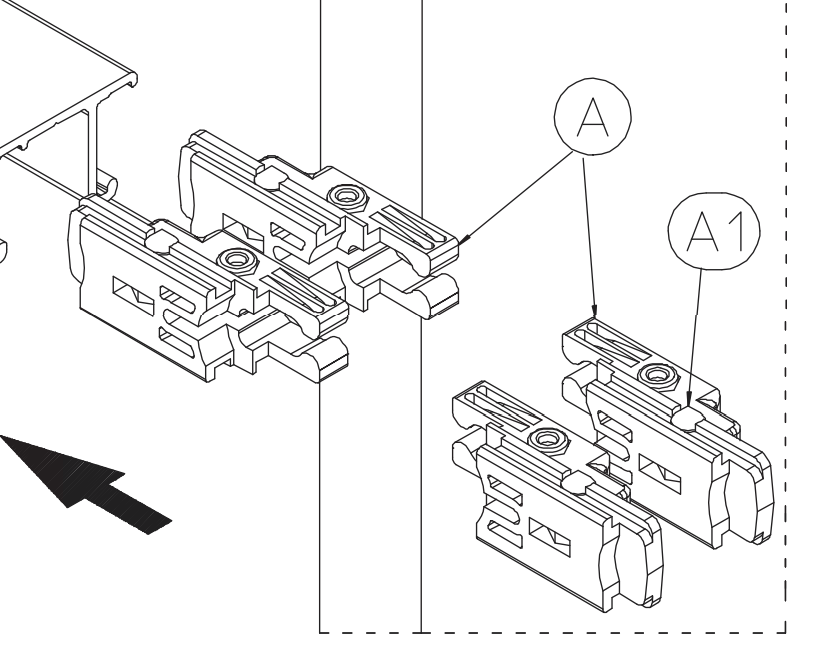 A

A1