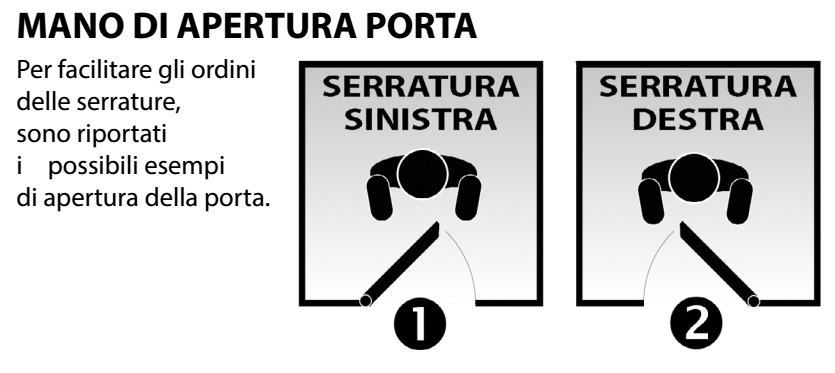 MANO DI APERTURA PORTA

Per facilitare gli ordini delle serrature, sono riportati i possibili esempi di apertura della porta.

SERRATURA SINISTRA

1

SERRATURA DESTRA

2