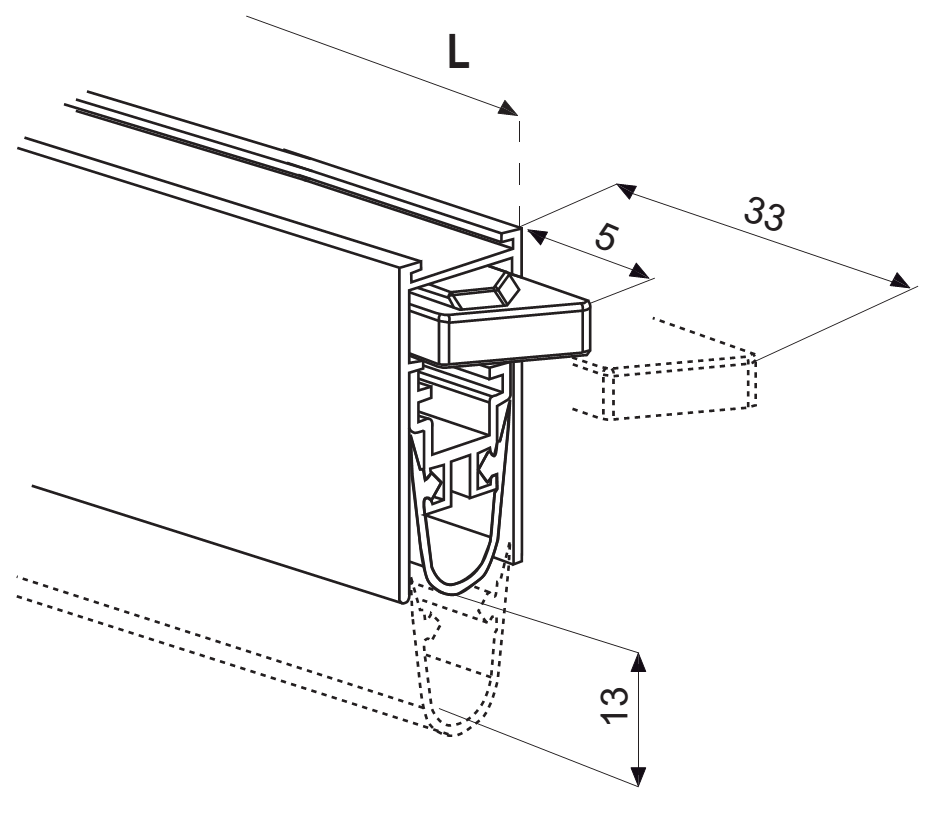 L
33
5
13