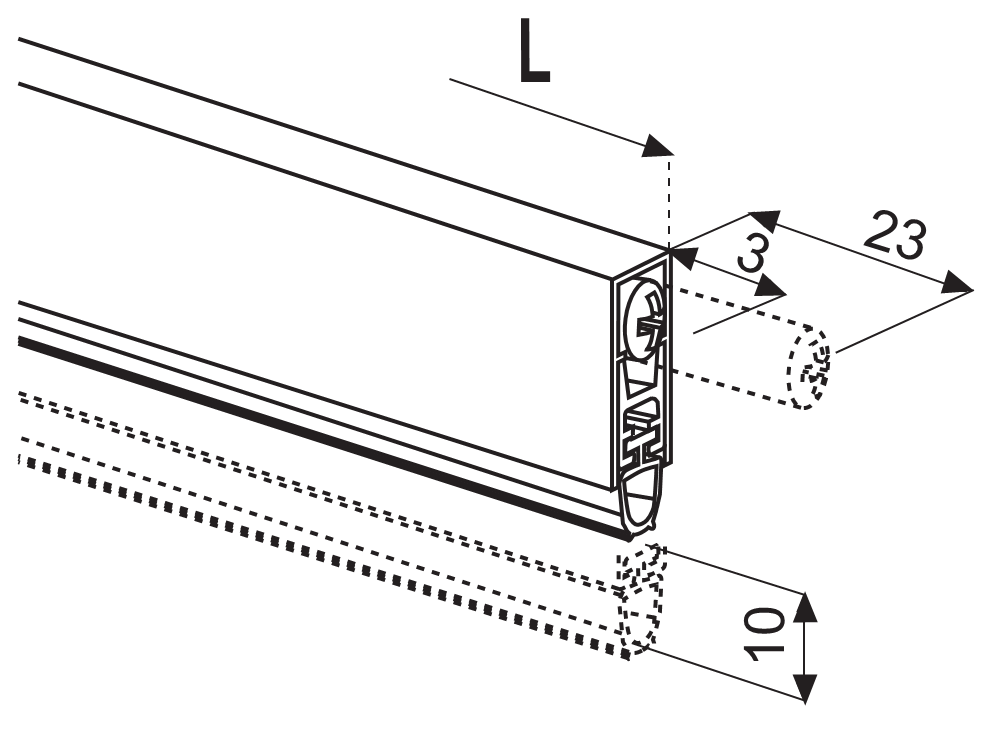 L
3
23
10