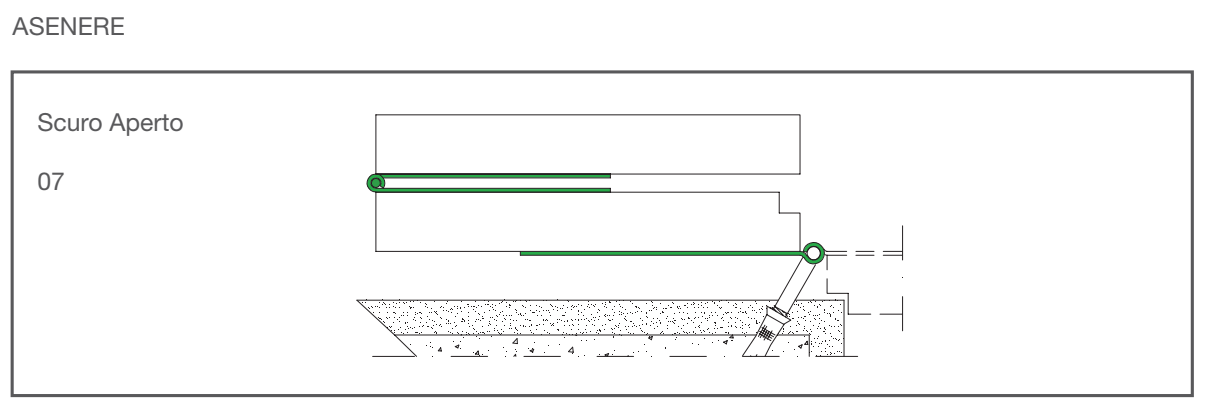 ASENERE

Scuro Aperto

07